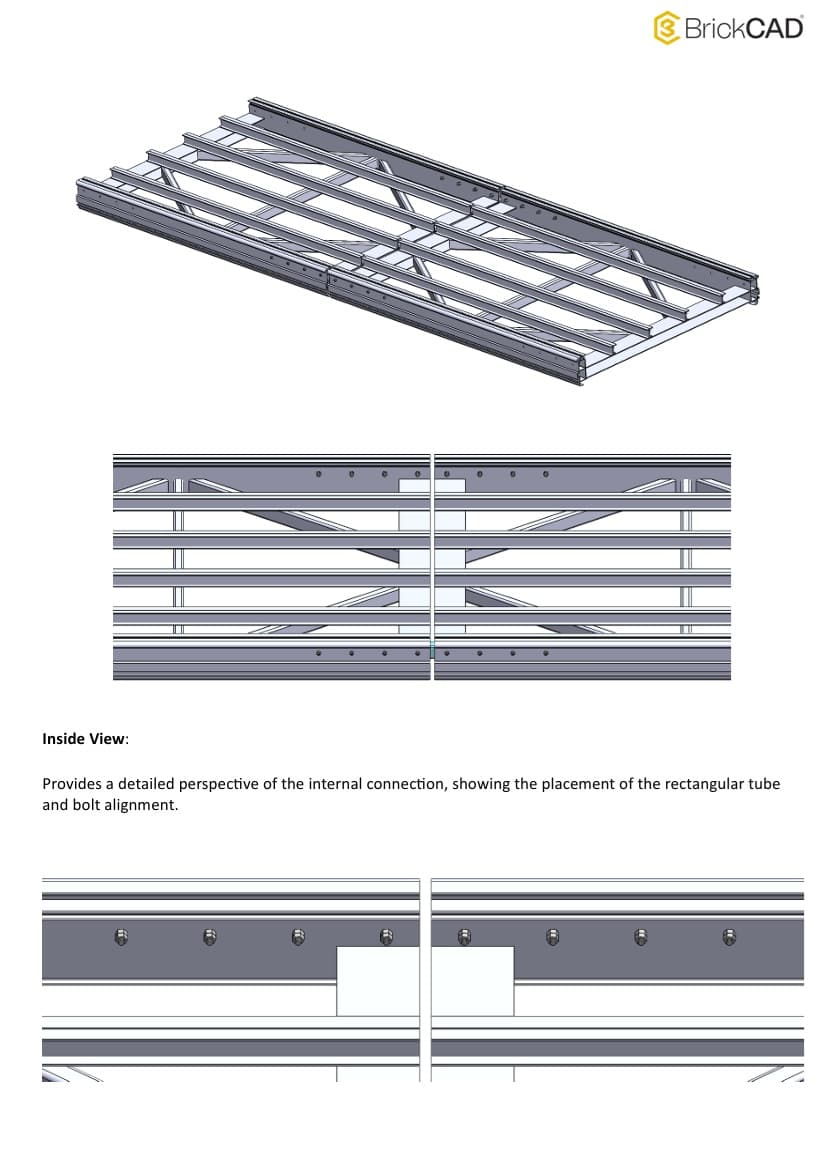 BrickCAD

Inside View:

Provides a detailed perspective of the internal connection, showing the placement of the rectangular tube and bolt alignment.